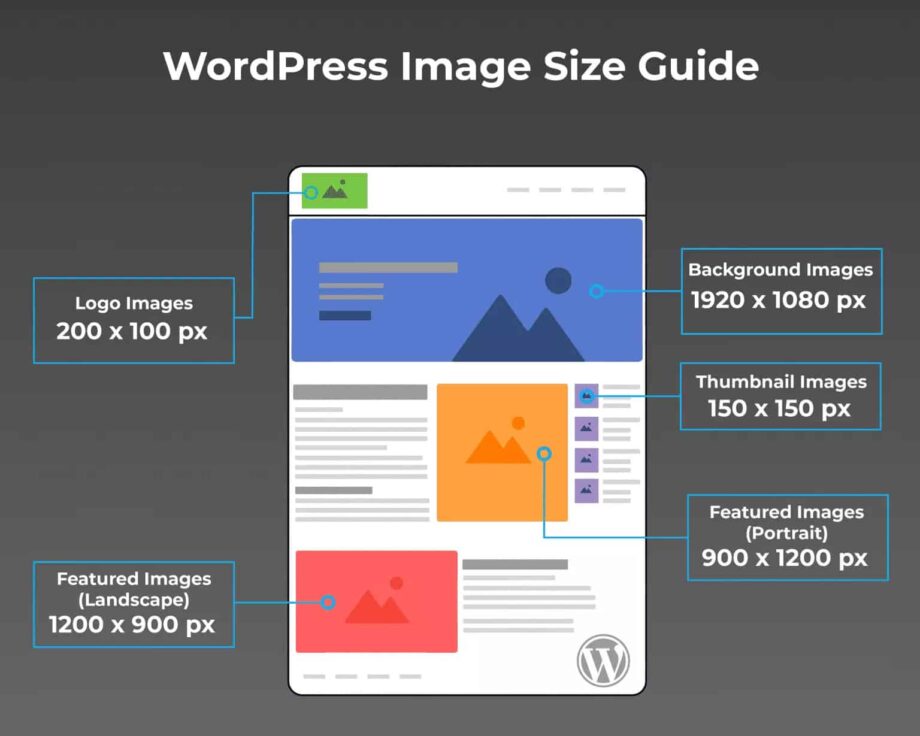 WordPress Image Size Guide

Logo Images
200 x 100 px

Background Images
1920 x 1080 px

Thumbnail Images
150 x 150 px

Featured Images
(Portrait)
900 x 1200 px

Featured Images
(Landscape)
1200 x 900 px